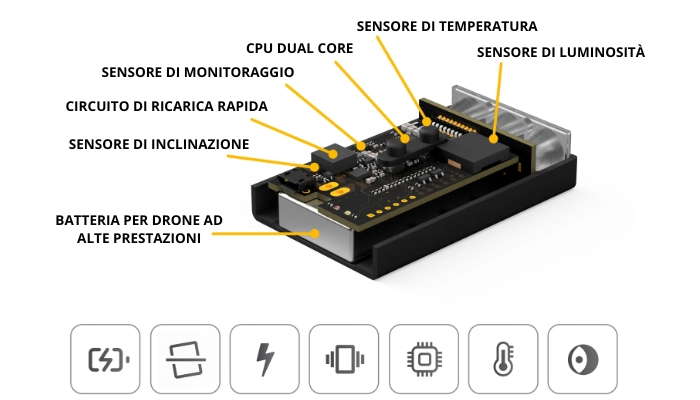 SENSORE DI TEMPERATURA

CPU DUAL CORE

SENSORE DI LUMINOSITÀ

SENSORE DI MONITORAGGIO

CIRCUITO DI RICARICA RAPIDA

SENSORE DI INCLINAZIONE

BATTERIA PER DRONE AD ALTE PRESTAZIONI